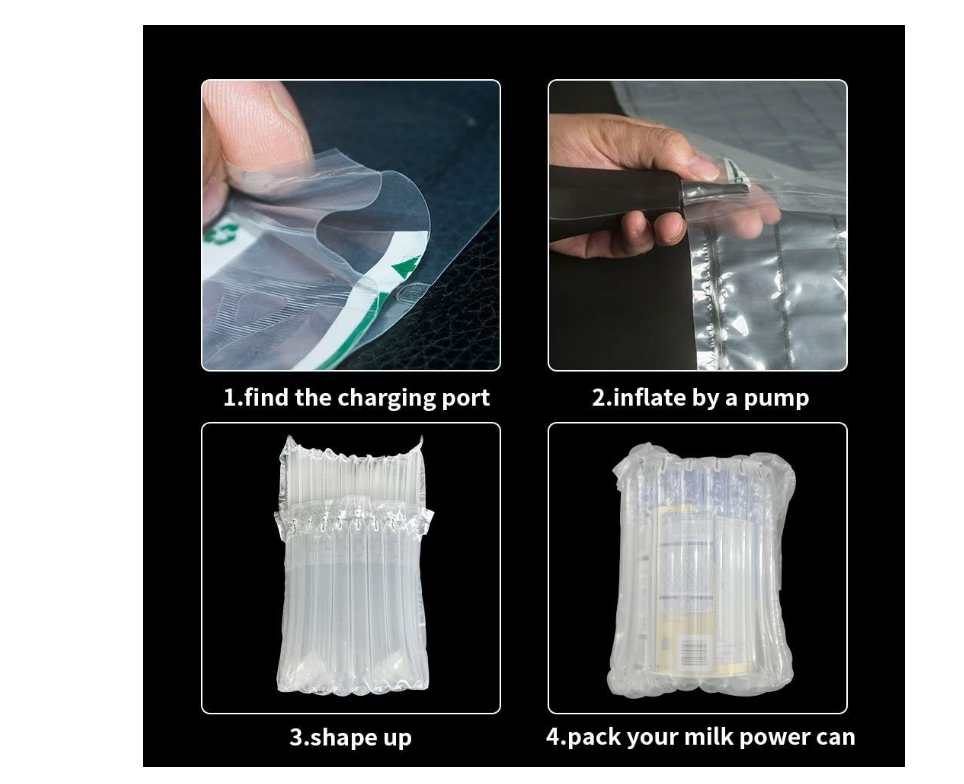 1.find the charging port

2.inflate by a pump

3.shape up

4.pack your milk power can